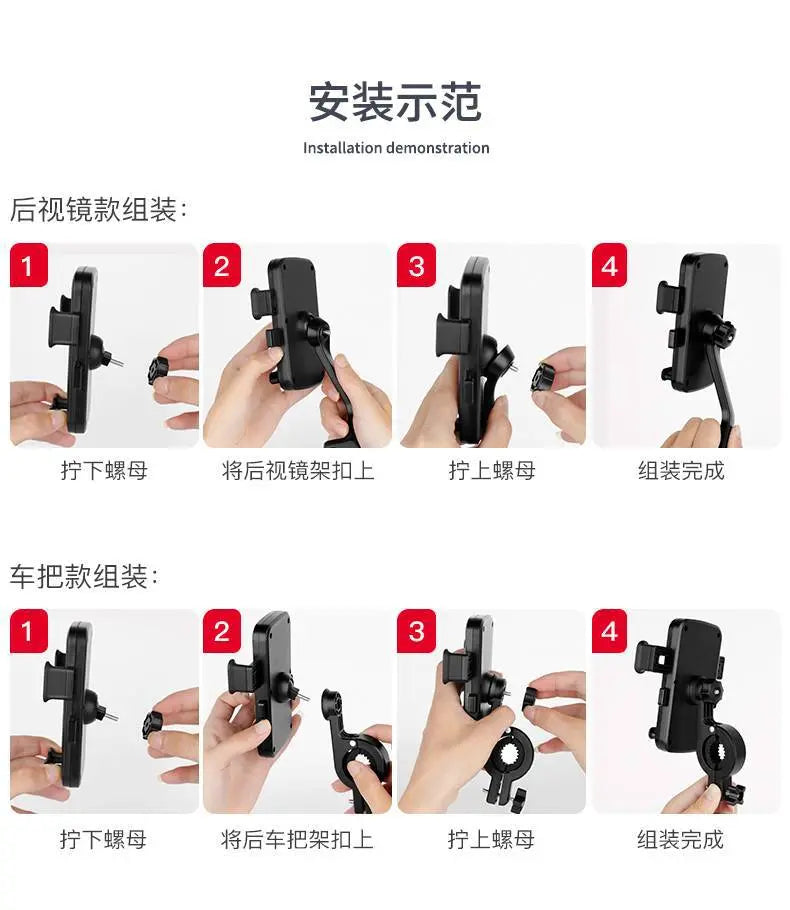 安装示范

Installation demonstration

后视镜款组装:

1

拧下螺母

2

将后视镜架扣上

3

拧上螺母

4

组装完成

车把款组装:

1

拧下螺母

2

将后车把架扣上

3

拧上螺母

4

组装完成